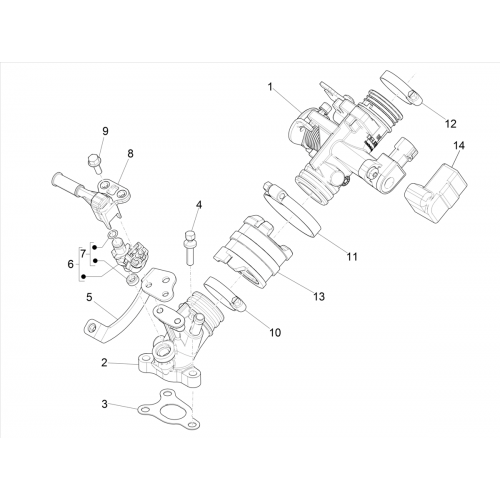 1
12
14
9
8
4
11
7
6
13
5
10
2
3